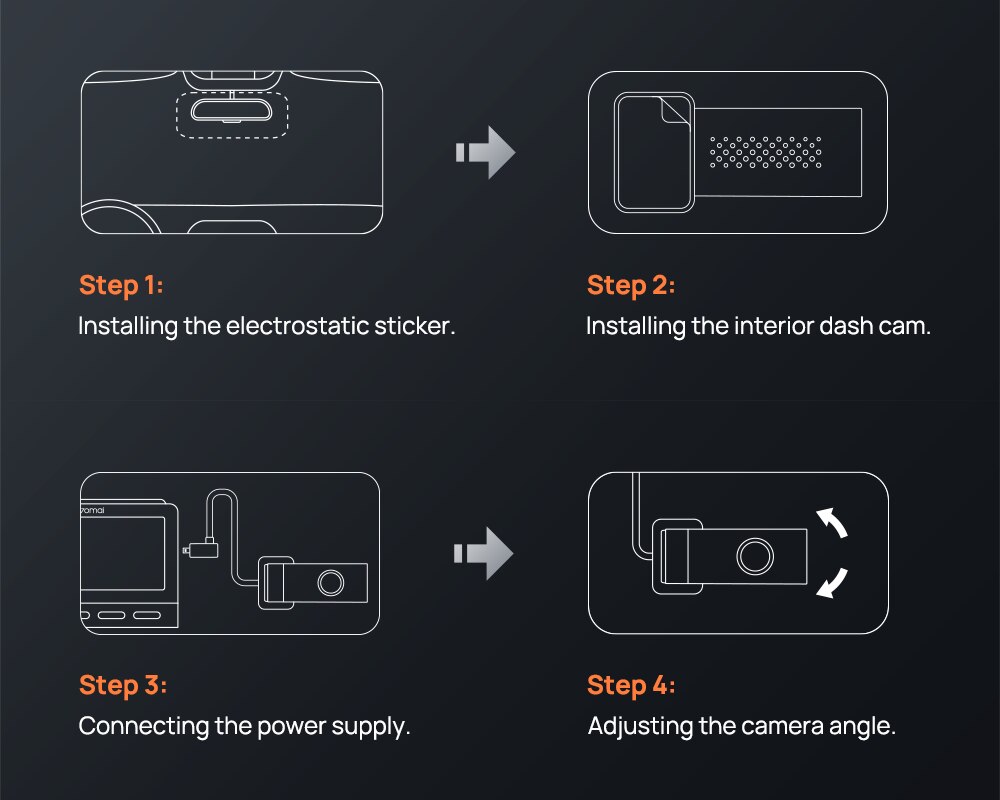 Step 1:
Installing the electrostatic sticker.

Step 2:
Installing the interior dash cam.

70mai

Step 3:
Connecting the power supply.

Step 4:
Adjusting the camera angle.