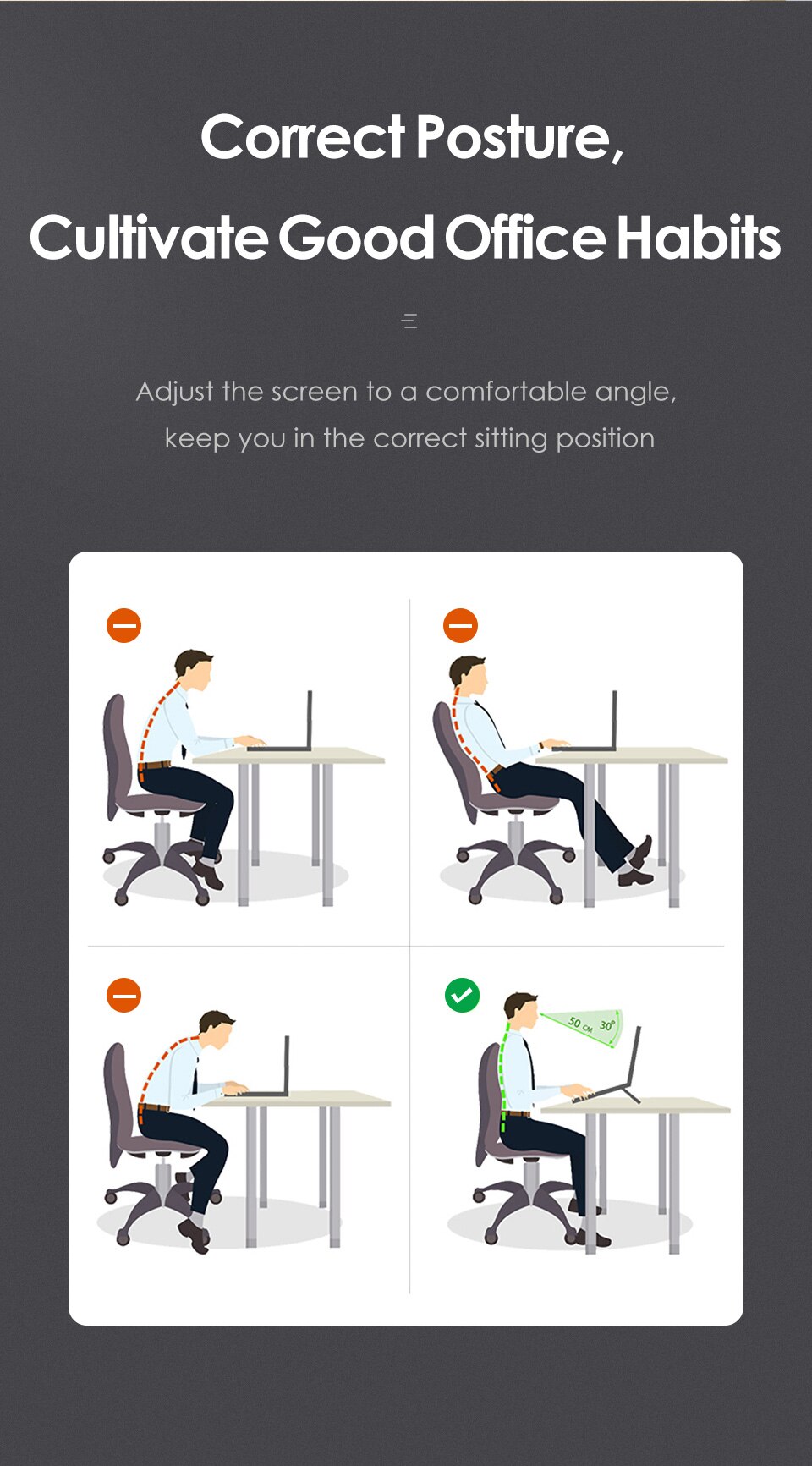 Correct Posture,
Cultivate Good Office Habits

Adjust the screen to a comfortable angle, keep you in the correct sitting position

50 CM 30°