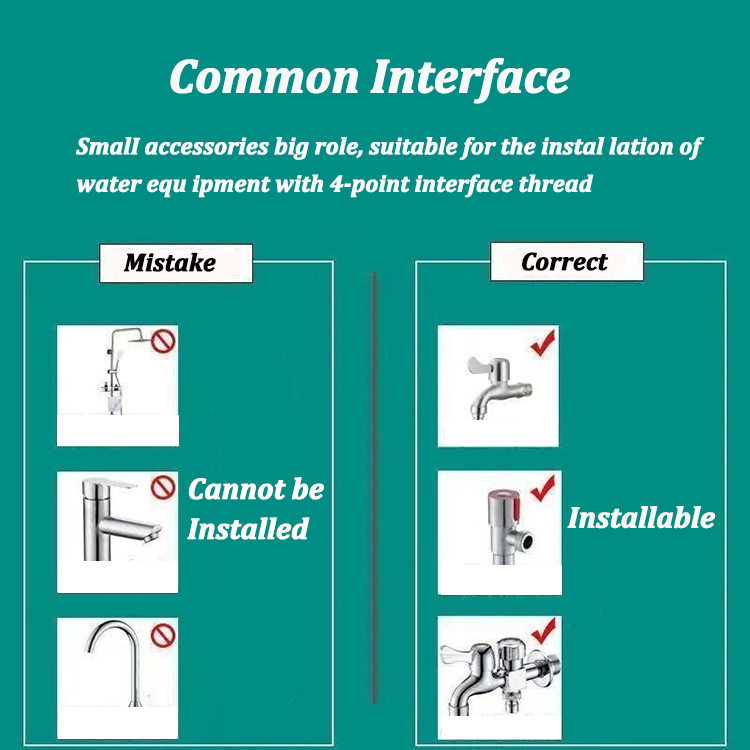 Common Interface

Small accessories big role, suitable for the instal lation of water equ ipment with 4-point interface thread

Mistake

Cannot be Installed

Correct

Installable