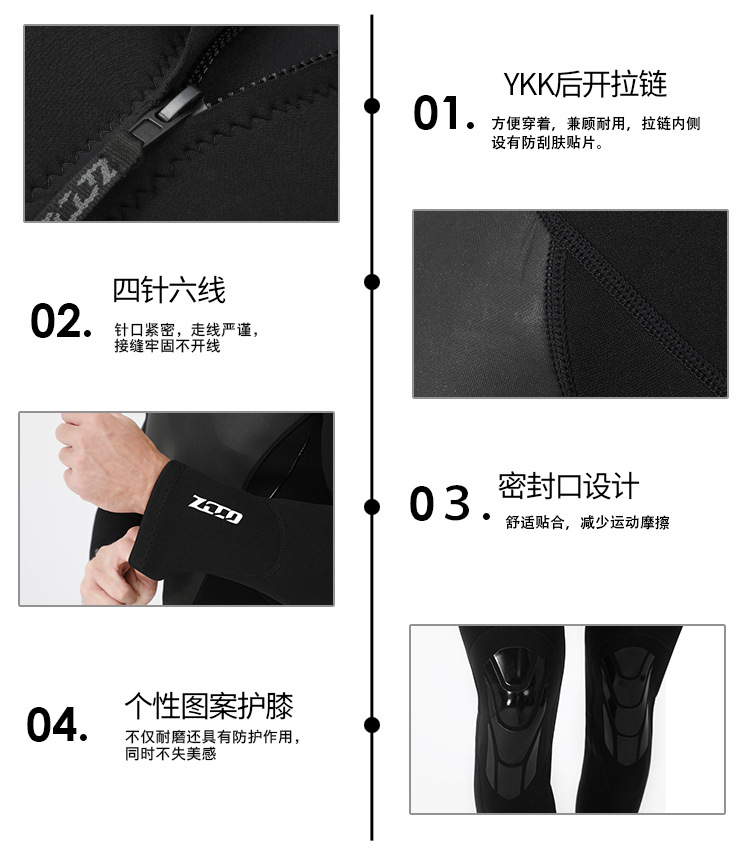 01. YKK后开拉链
方便穿着，兼顾耐用，拉链内侧设有防刮肤贴片。

02. 四针六线
针口紧密，走线严谨，接缝牢固不开线

ZCCO

03. 密封口设计
舒适贴合，减少运动摩擦

04. 个性图案护膝
不仅耐磨还具有防护作用，同时不失美感