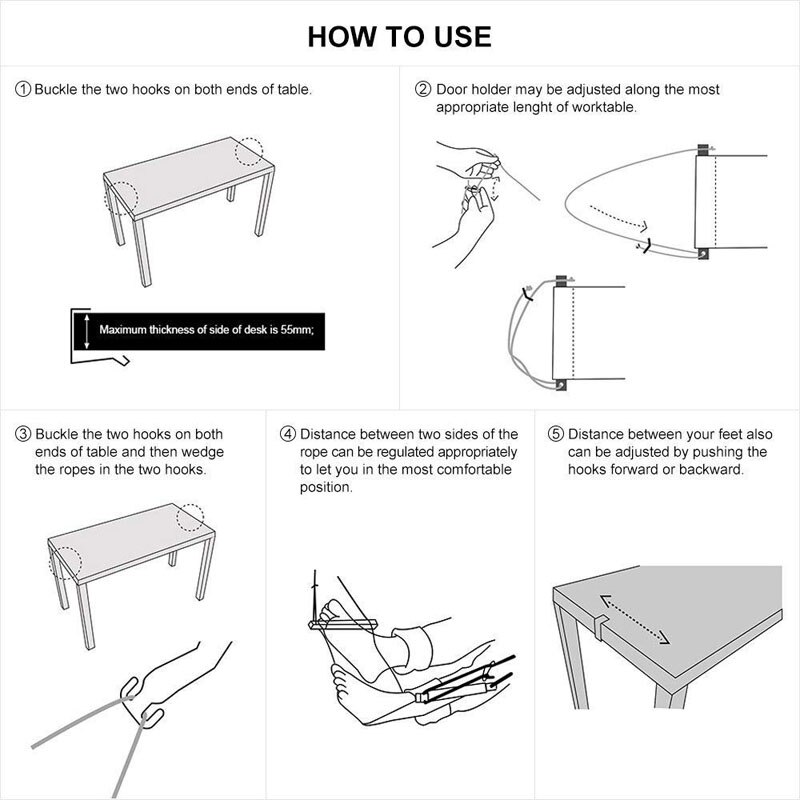 HOW TO USE

① Buckle the two hooks on both ends of table.

Maximum thickness of side of desk is 55mm;

② Door holder may be adjusted along the most appropriate lenght of worktable.

③ Buckle the two hooks on both ends of table and then wedge the ropes in the two hooks.

④ Distance between two sides of the rope can be regulated appropriately to let you in the most comfortable position.

⑤ Distance between your feet also can be adjusted by pushing the hooks forward or backward.