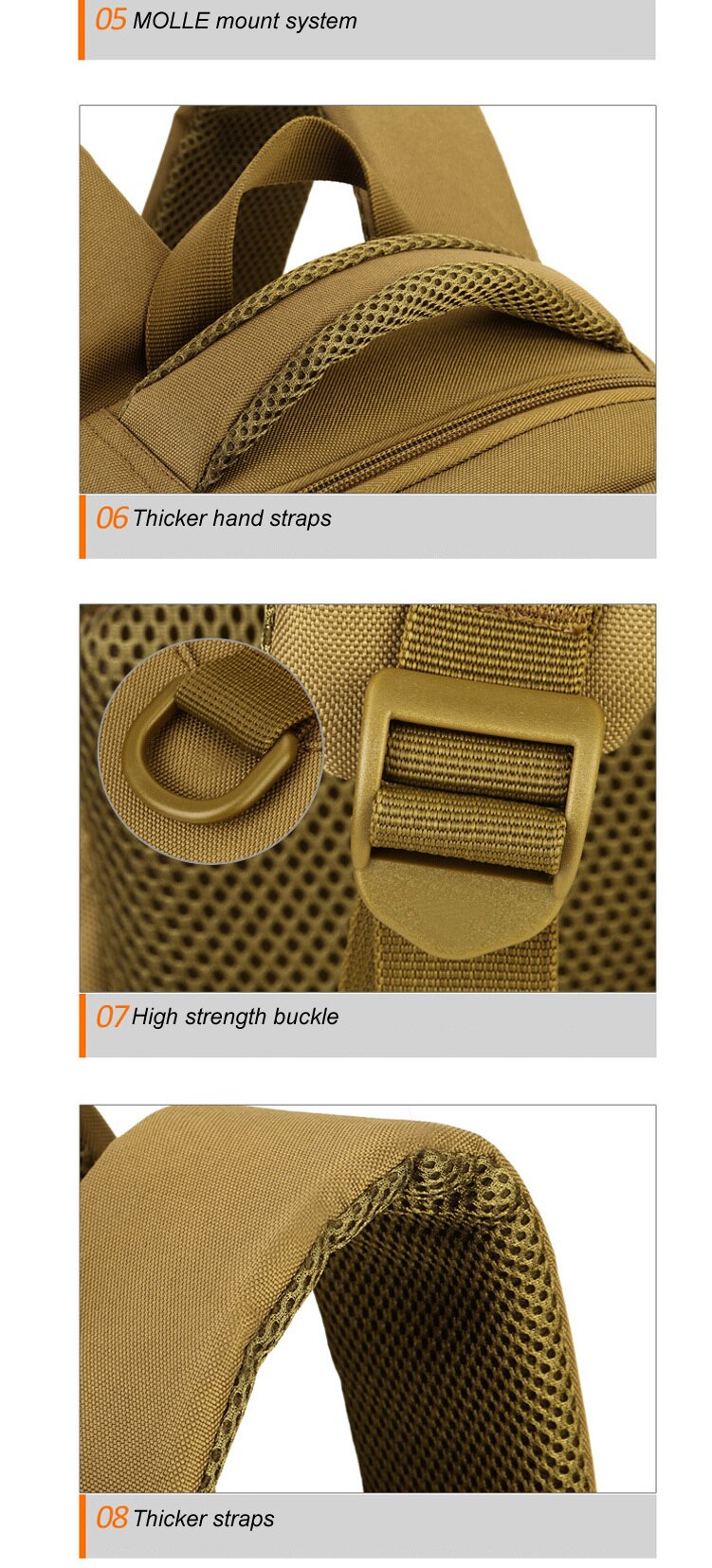 05 MOLLE mount system

06 Thicker hand straps

07 High strength buckle

08 Thicker straps