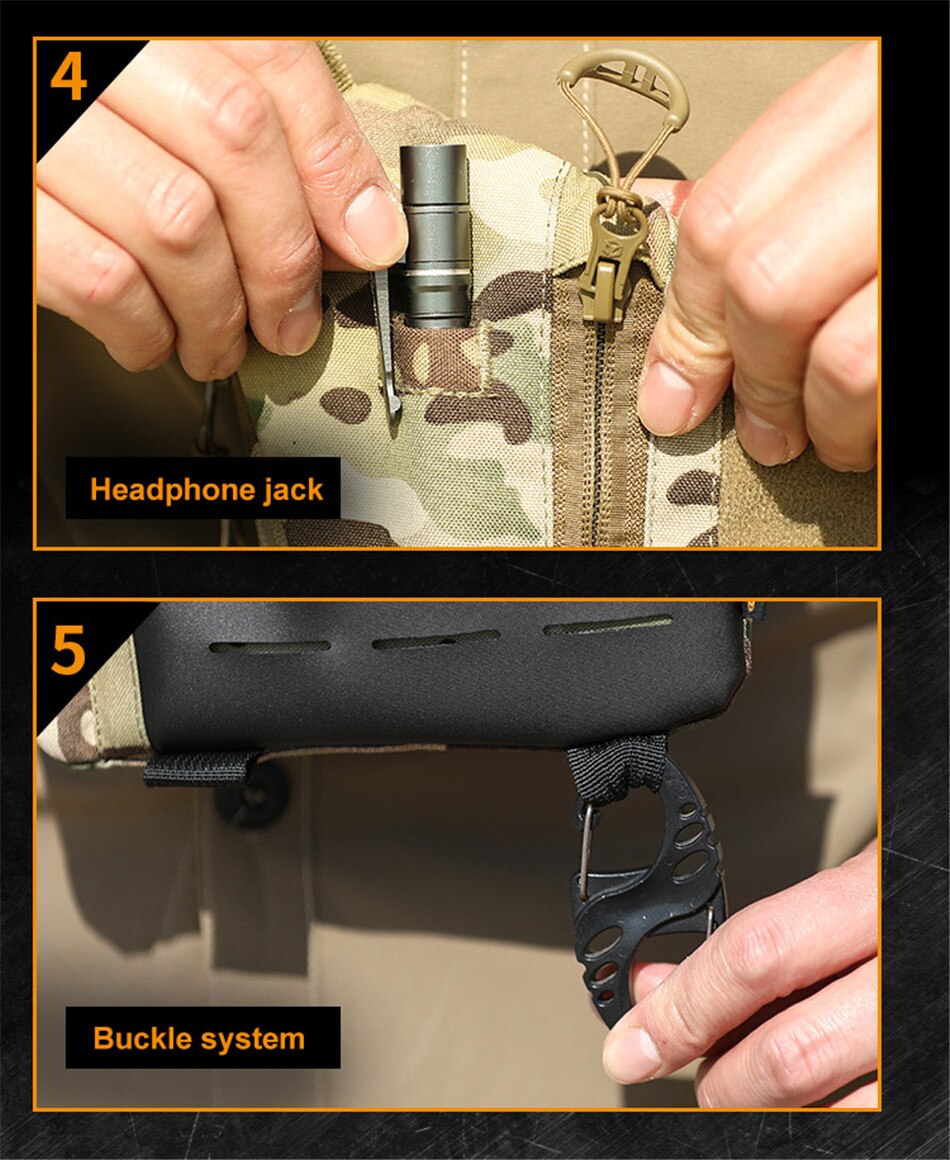 4

Headphone jack

5

Buckle system