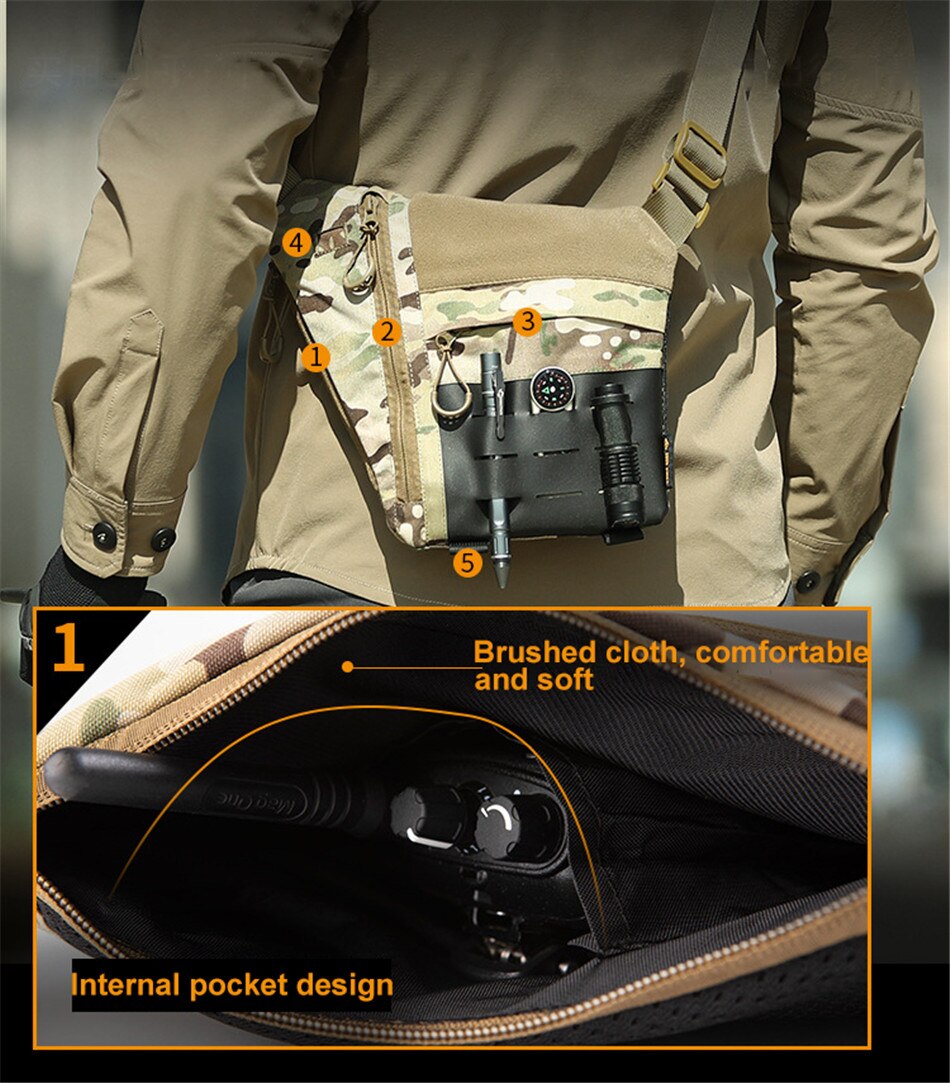 4
2
3
1
5
1
Brushed cloth, comfortable and soft
Mag One
Internal pocket design