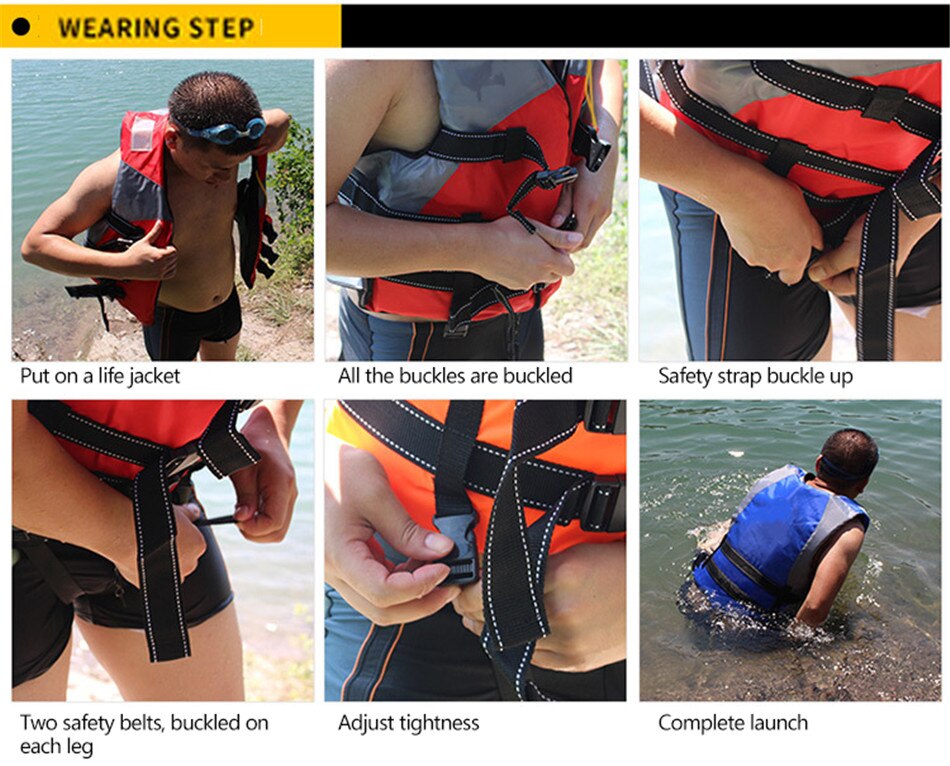 WEARING STEP

Put on a life jacket

All the buckles are buckled

Safety strap buckle up

Two safety belts, buckled on each leg

Adjust tightness

Complete launch