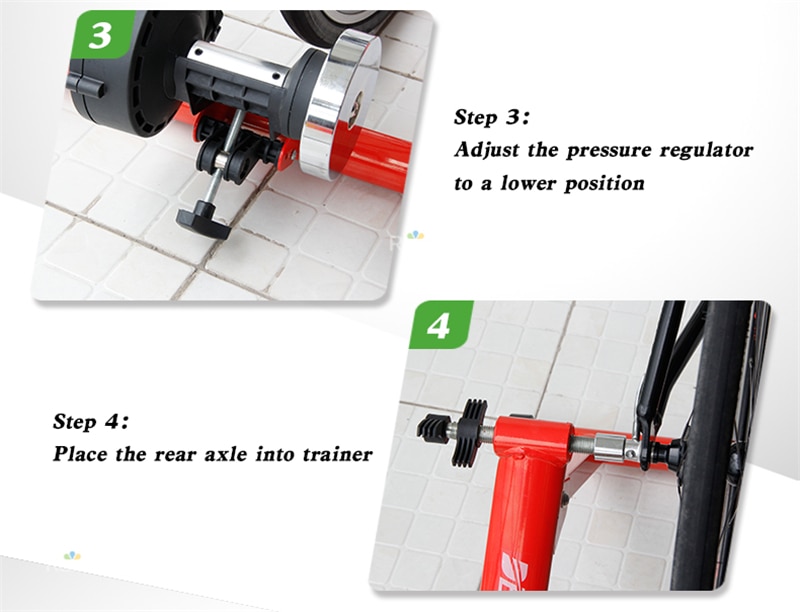 3

Step 3:
Adjust the pressure regulator to a lower position

4

Step 4:
Place the rear axle into trainer