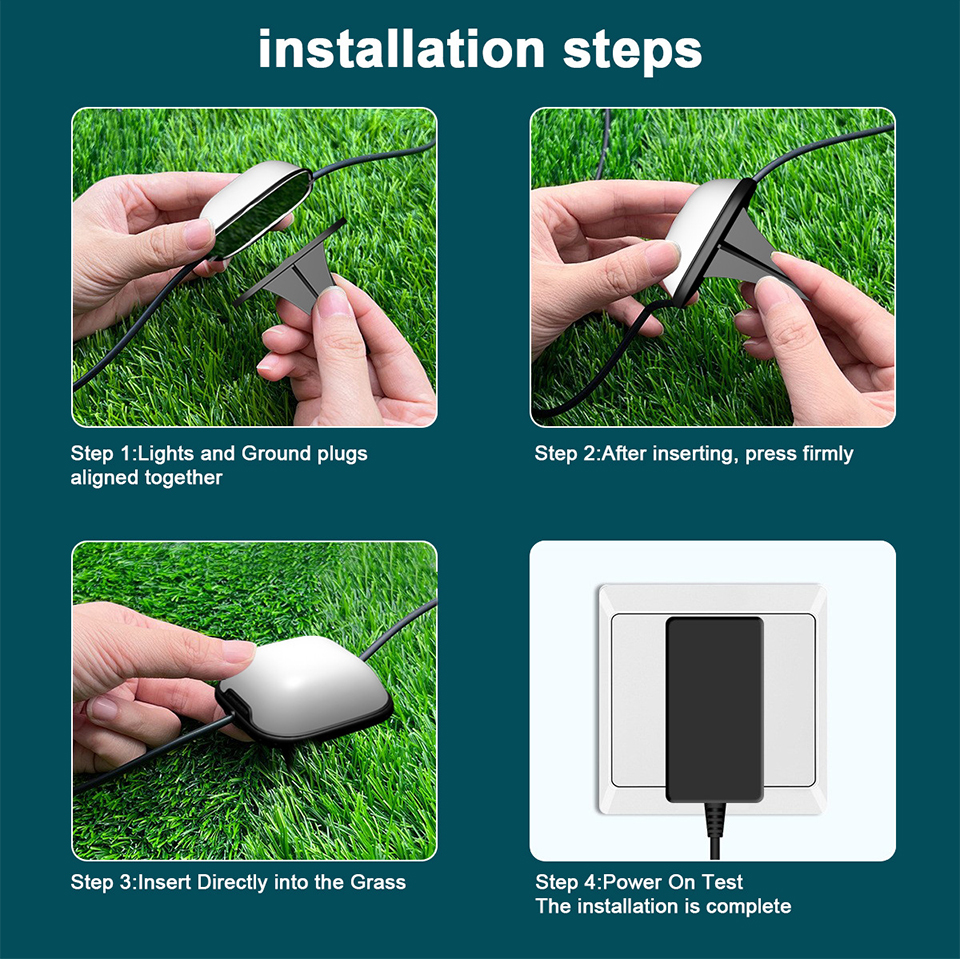 installation steps

Step 1:Lights and Ground plugs aligned together

Step 2:After inserting, press firmly

Step 3:Insert Directly into the Grass

Step 4:Power On Test
The installation is complete