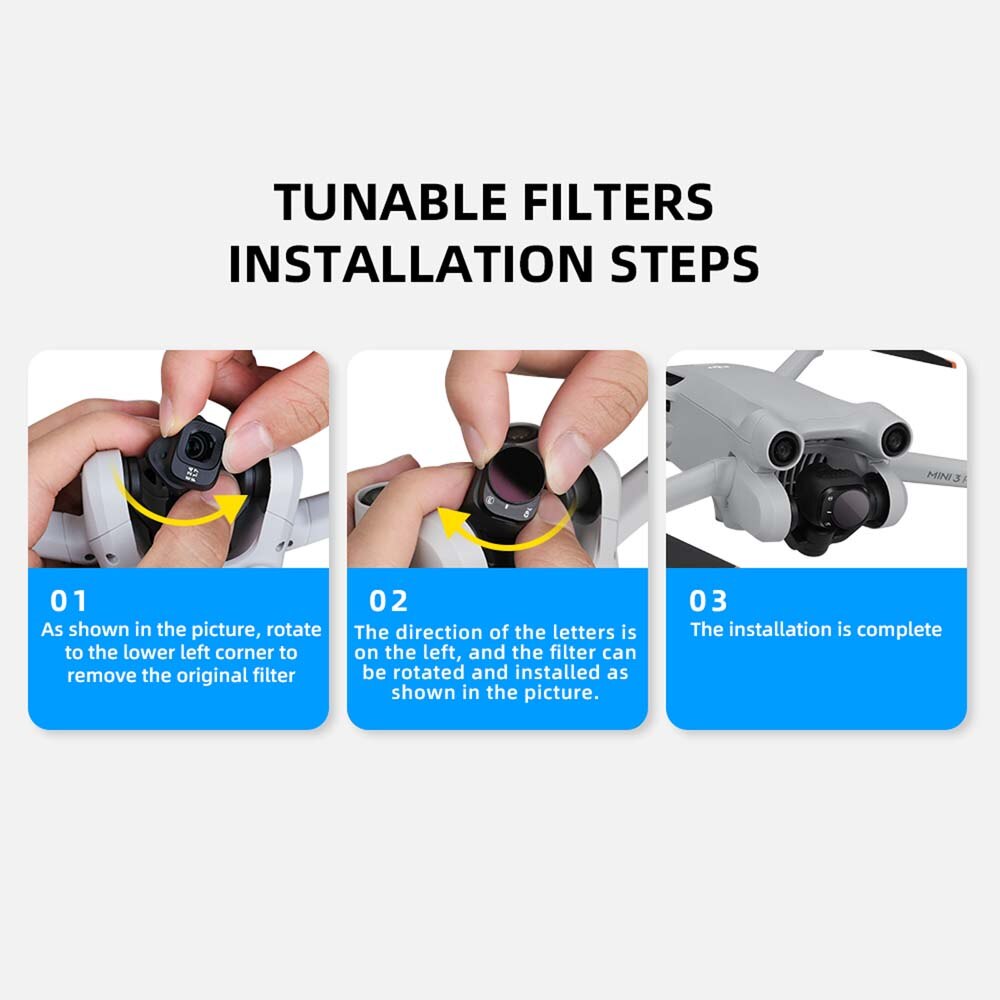 TUNABLE FILTERS
INSTALLATION STEPS

01
As shown in the picture, rotate to the lower left corner to remove the original filter

02
The direction of the letters is on the left, and the filter can be rotated and installed as shown in the picture.

MINI 3

03
The installation is complete