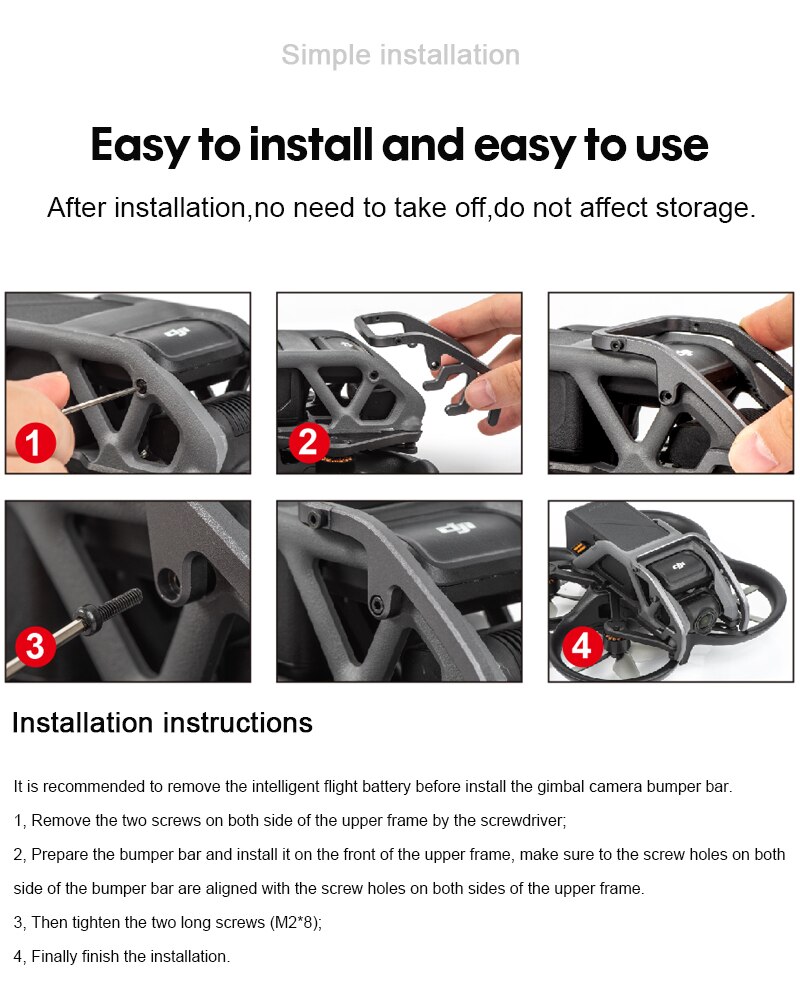 Simple installation

Easy to install and easy to use

After installation,no need to take off,do not affect storage.

1

2

3

4

Installation instructions

It is recommended to remove the intelligent flight battery before install the gimbal camera bumper bar.

1, Remove the two screws on both side of the upper frame by the screwdriver;

2, Prepare the bumper bar and install it on the front of the upper frame, make sure to the screw holes on both side of the bumper bar are aligned with the screw holes on both sides of the upper frame.

3, Then tighten the two long screws (M2*8);

4, Finally finish the installation.