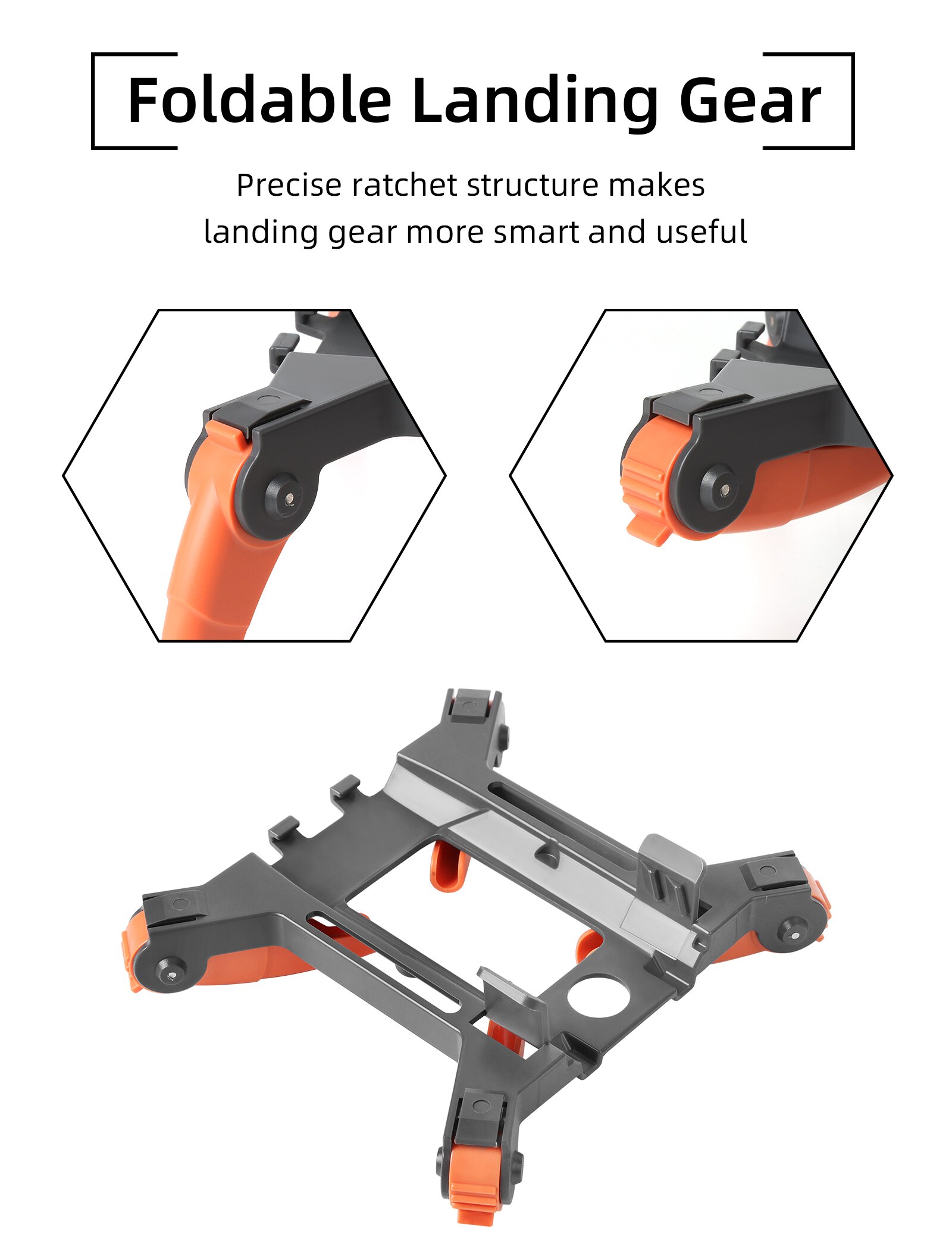 Foldable Landing Gear

Precise ratchet structure makes landing gear more smart and useful