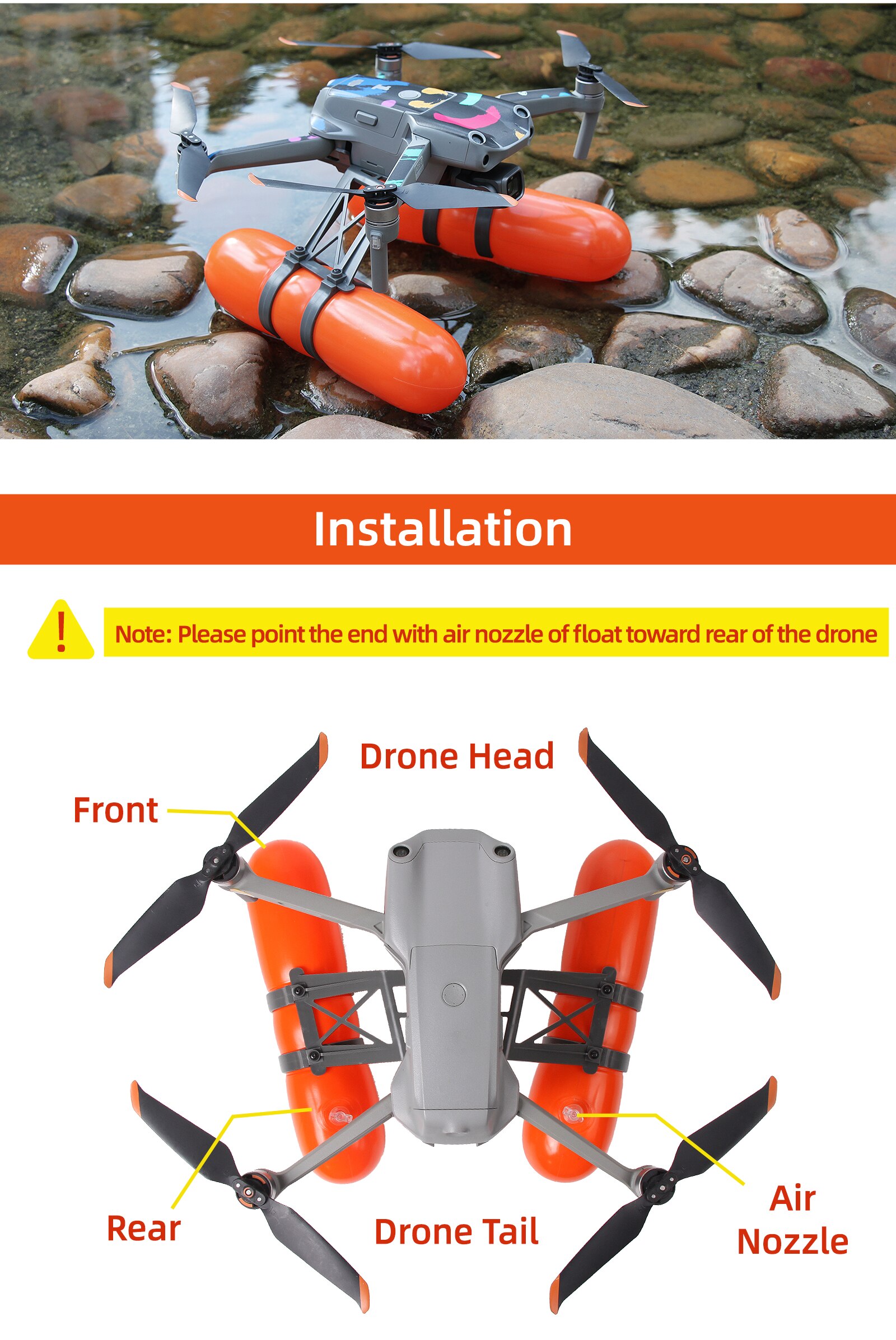 Installation

!

Note: Please point the end with air nozzle of float toward rear of the drone

Drone Head

Front

Rear

Drone Tail

Air Nozzle