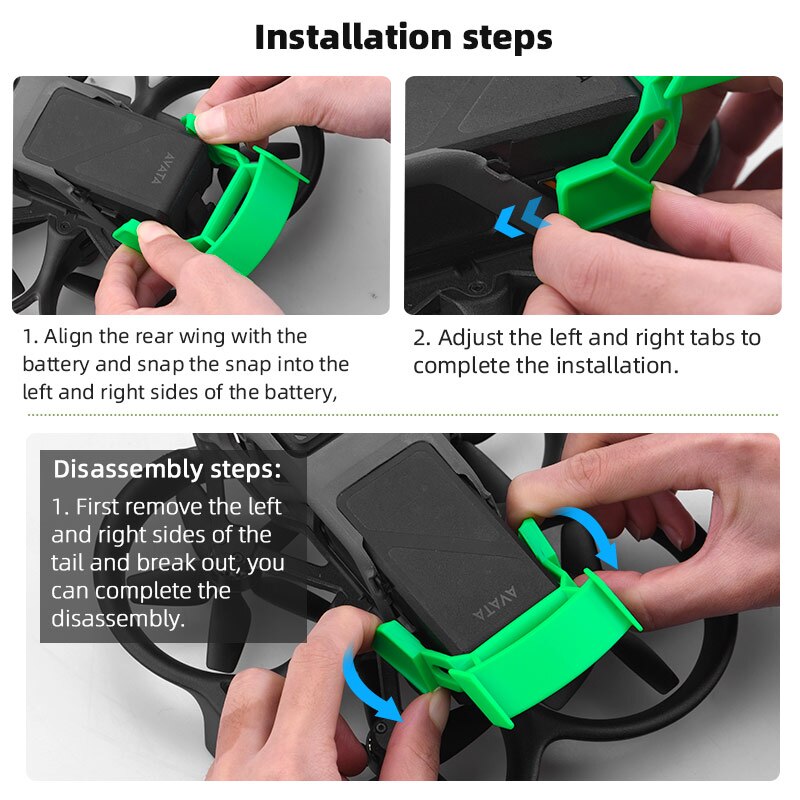 Installation steps

AVATA

1. Align the rear wing with the battery and snap the snap into the left and right sides of the battery,

2. Adjust the left and right tabs to complete the installation.

Disassembly steps:

1. First remove the left and right sides of the tail and break out, you can complete the disassembly.

AVATA