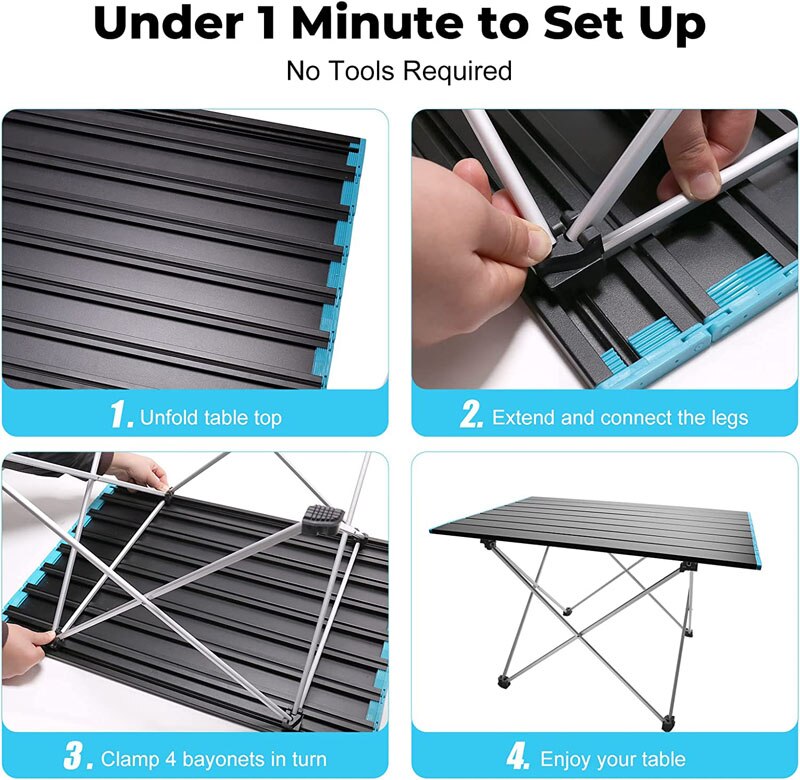 Under 1 Minute to Set Up

No Tools Required

1. Unfold table top

2. Extend and connect the legs

3. Clamp 4 bayonets in turn

4. Enjoy your table