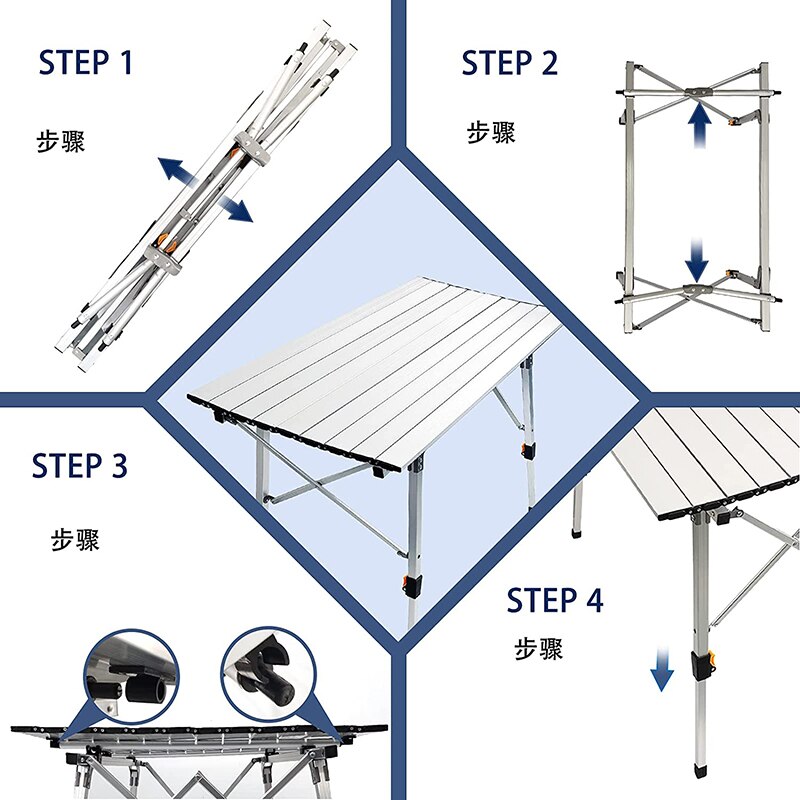 STEP 1

步骤

STEP 2

步骤

STEP 3

步骤

STEP 4

步骤