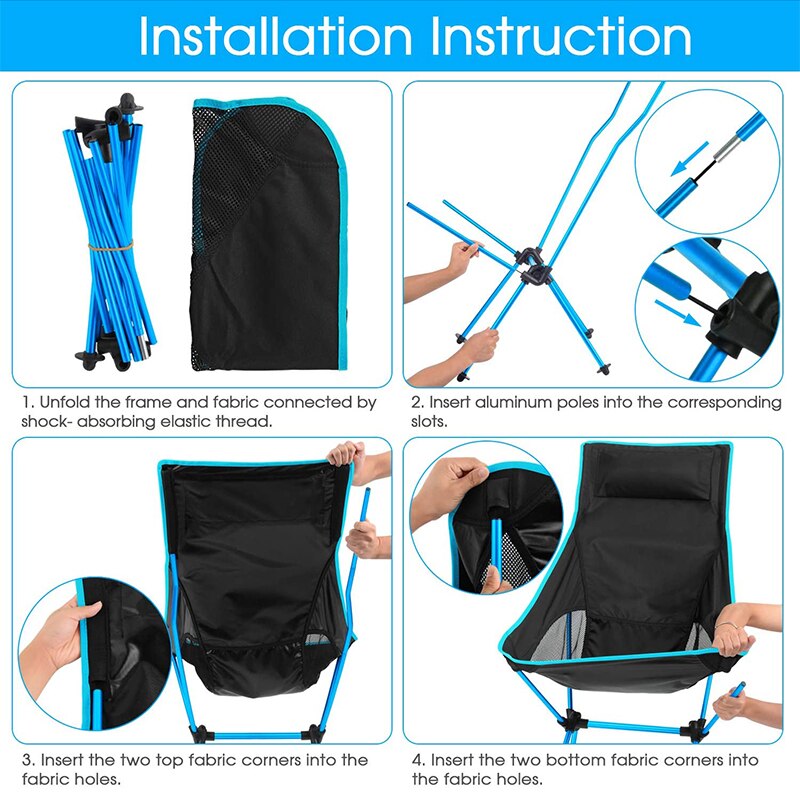 Installation Instruction

1. Unfold the frame and fabric connected by shock- absorbing elastic thread.

2. Insert aluminum poles into the corresponding slots.

3. Insert the two top fabric corners into the fabric holes.

4. Insert the two bottom fabric corners into the fabric holes.