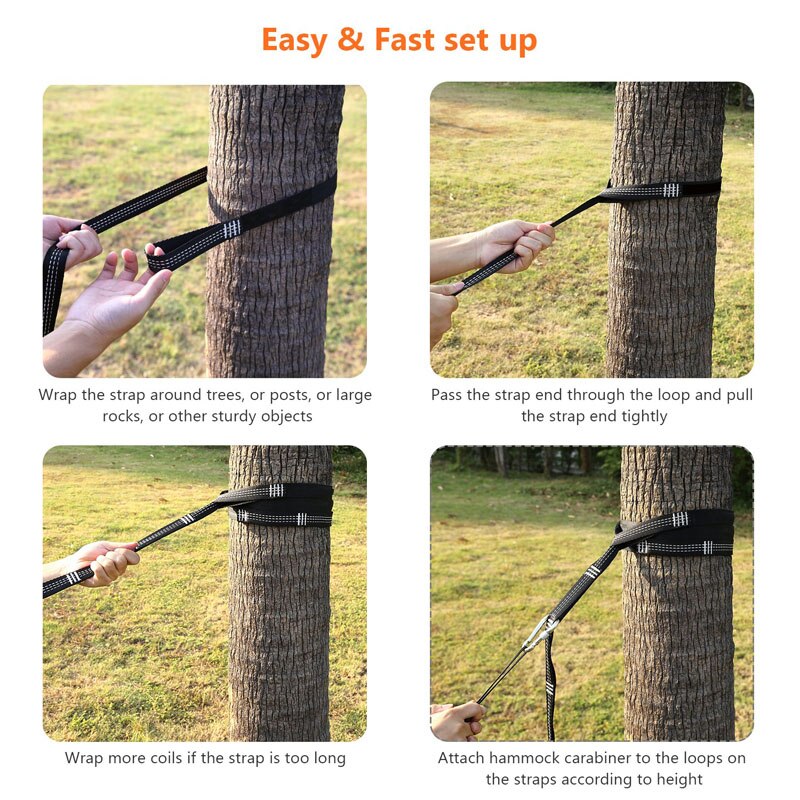 Easy & Fast set up

Wrap the strap around trees, or posts, or large rocks, or other sturdy objects

Pass the strap end through the loop and pull the strap end tightly

Wrap more coils if the strap is too long

Attach hammock carabiner to the loops on the straps according to height