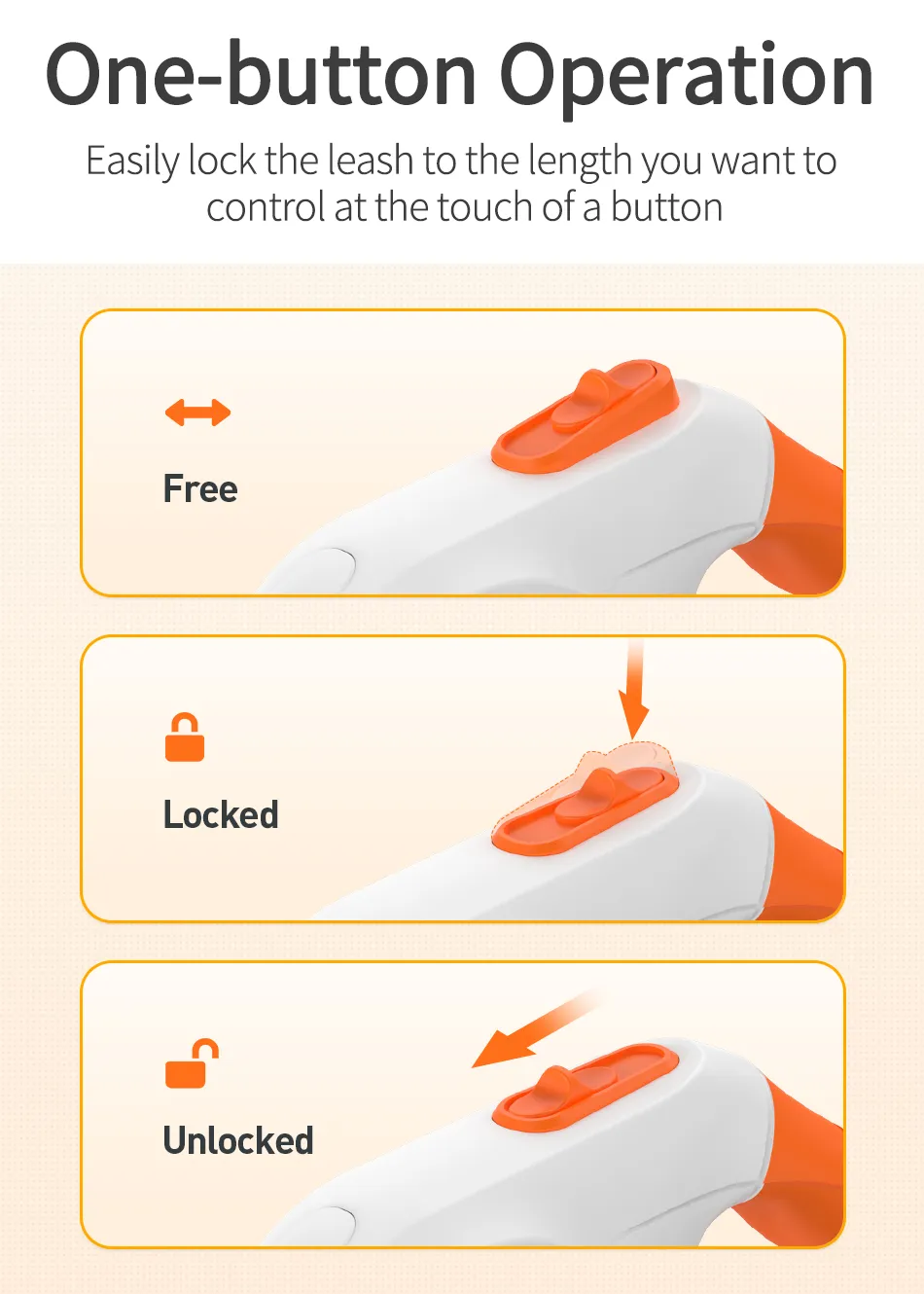 One-button Operation

Easily lock the leash to the length you want to control at the touch of a button

Free

Locked

Unlocked