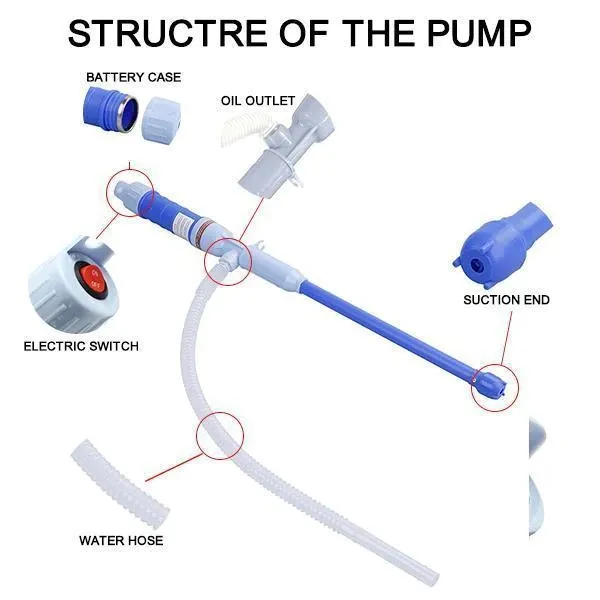 STRUCTRE OF THE PUMP

BATTERY CASE

OIL OUTLET

ON
OFF

ELECTRIC SWITCH

SUCTION END

WATER HOSE