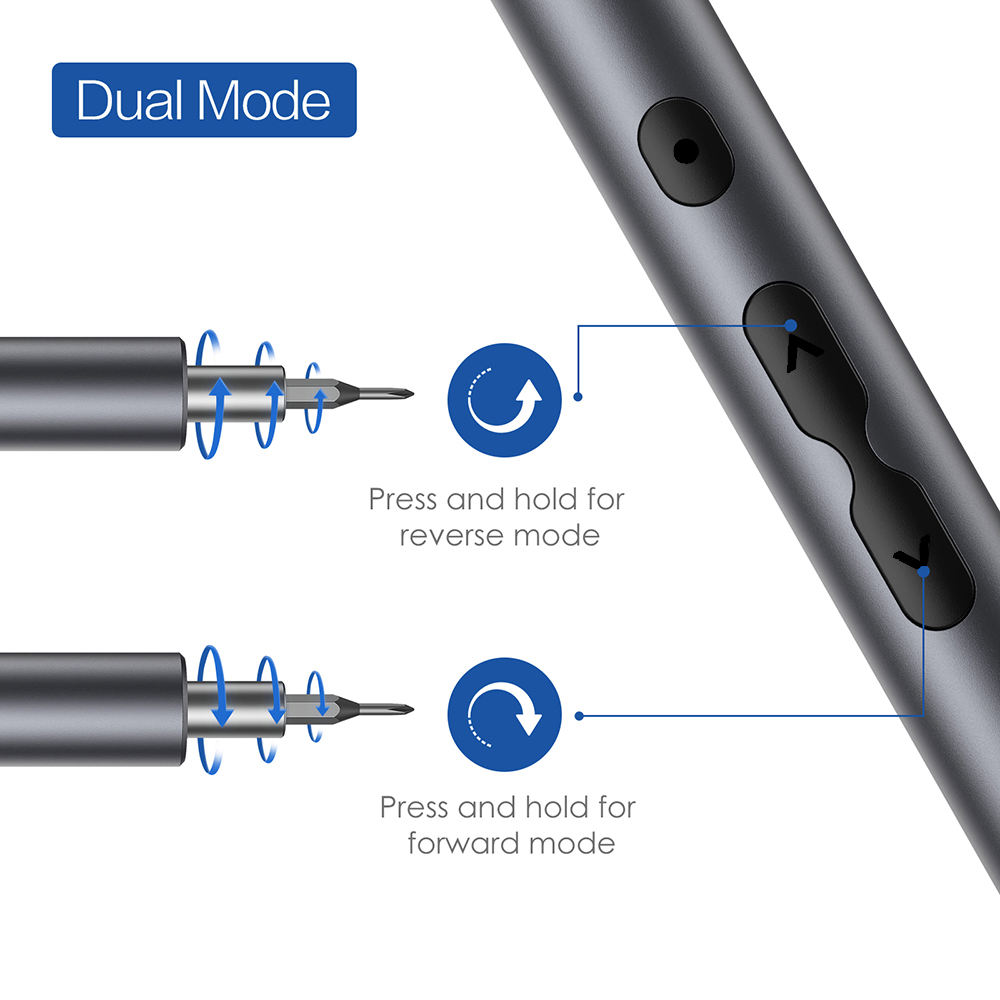 Dual Mode

Press and hold for reverse mode

Press and hold for forward mode